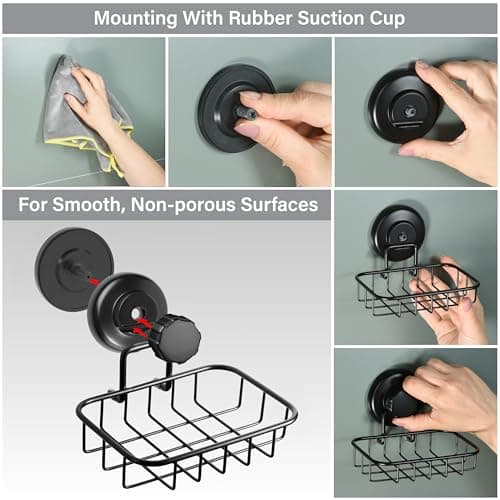 Mounting With Rubber Suction Cup

For Smooth, Non-porous Surfaces