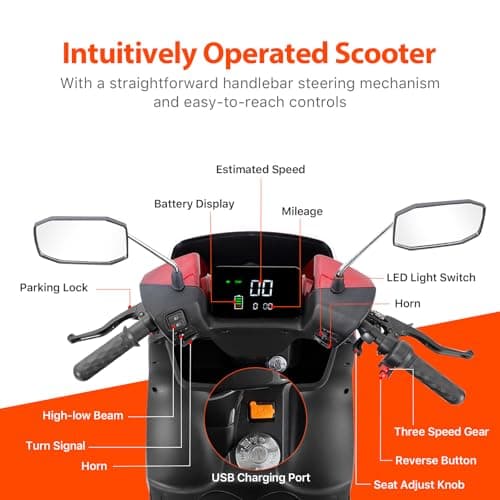 Intuitively Operated Scooter
With a straightforward handlebar steering mechanism and easy-to-reach controls

Estimated Speed
Battery Display
Mileage
Parking Lock
LED Light Switch
Horn
00
0 00
High-low Beam
Turn Signal
Horn
USB Charging Port
Three Speed Gear
Reverse Button
Seat Adjust Knob