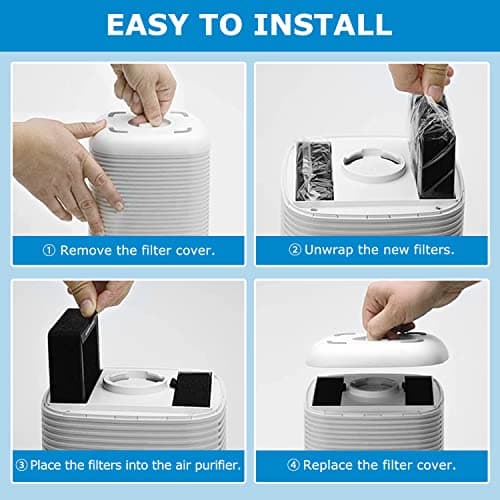 EASY TO INSTALL

① Remove the filter cover.

② Unwrap the new filters.

③ Place the filters into the air purifier.

④ Replace the filter cover.