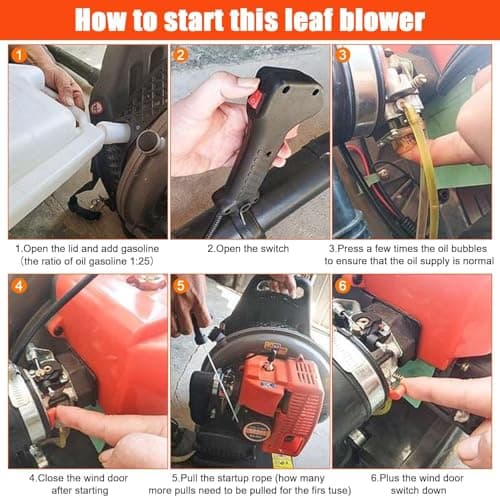 How to start this leaf blower

1

2

3

1.Open the lid and add gasoline (the ratio of oil gasoline 1:25)

2.Open the switch

3.Press a few times the oil bubbles to ensure that the oil supply is normal

4

5

6

4.Close the wind door after starting

5.Pull the startup rope (how many more pulls need to be pulled for the firs tuse)

6.Plus the wind door switch down