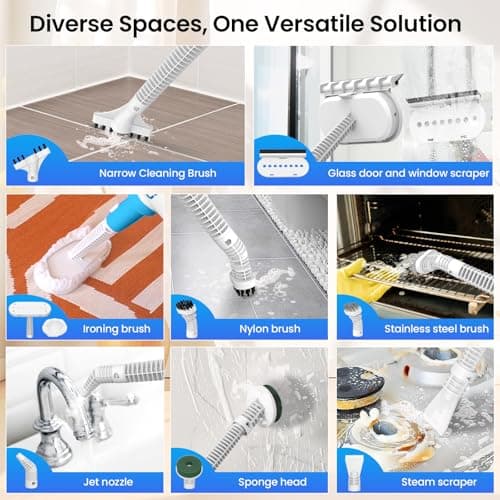 Diverse Spaces, One Versatile Solution

Narrow Cleaning Brush

Glass door and window scraper

Ironing brush

Nylon brush

Stainless steel brush

Jet nozzle

Sponge head

Steam scraper