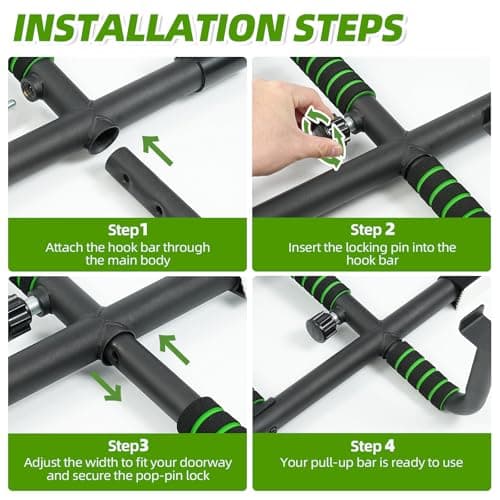 INSTALLATION STEPS

Step1
Attach the hook bar through the main body

Step 2
Insert the locking pin into the hook bar

Step3
Adjust the width to fit your doorway and secure the pop-pin lock

Step 4
Your pull-up bar is ready to use