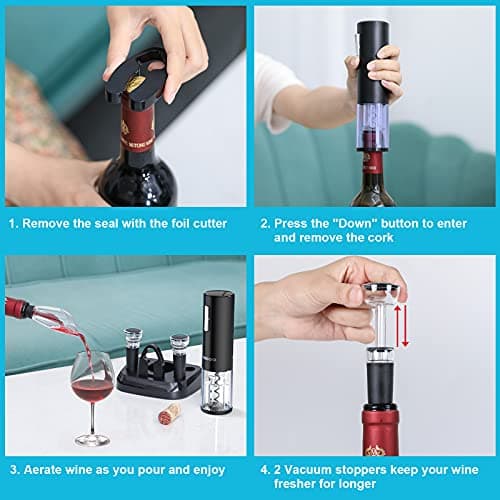 1. Remove the seal with the foil cutter

2. Press the "Down" button to enter and remove the cork

3. Aerate wine as you pour and enjoy

4. 2 Vacuum stoppers keep your wine fresher for longer