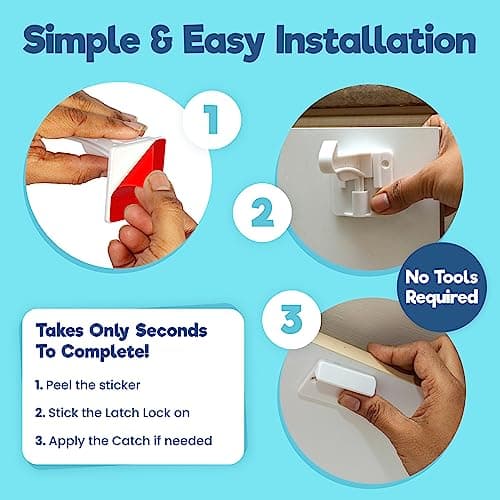 Simple & Easy Installation

1

2

No Tools Required

3

Takes Only Seconds To Complete!

1. Peel the sticker

2. Stick the Latch Lock on

3. Apply the Catch if needed