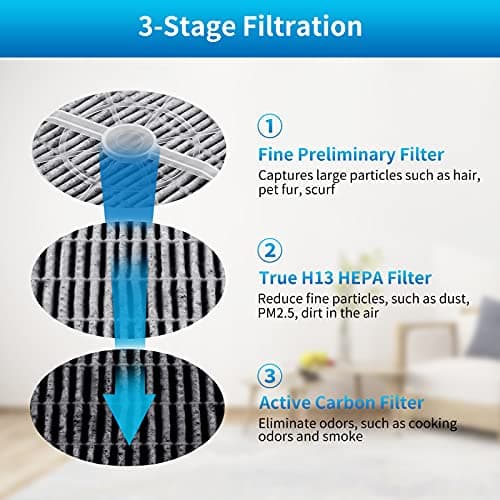 3-Stage Filtration

1

Fine Preliminary Filter

Captures large particles such as hair, pet fur, scurf

2

True H13 HEPA Filter

Reduce fine particles, such as dust, PM2.5, dirt in the air

3

Active Carbon Filter

Eliminate odors, such as cooking odors and smoke