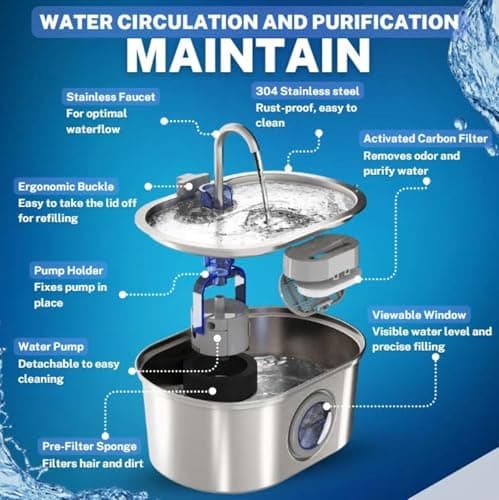 WATER CIRCULATION AND PURIFICATION

MAINTAIN

Stainless Faucet
For optimal waterflow

304 Stainless steel
Rust-proof, easy to clean

Activated Carbon Filter
Removes odor and purify water

Ergonomic Buckle
Easy to take the lid off for refilling

Pump Holder
Fixes pump in place

Viewable Window
Visible water level and precise filling

Water Pump
Detachable to easy cleaning

Pre-Filter Sponge
Filters hair and dirt