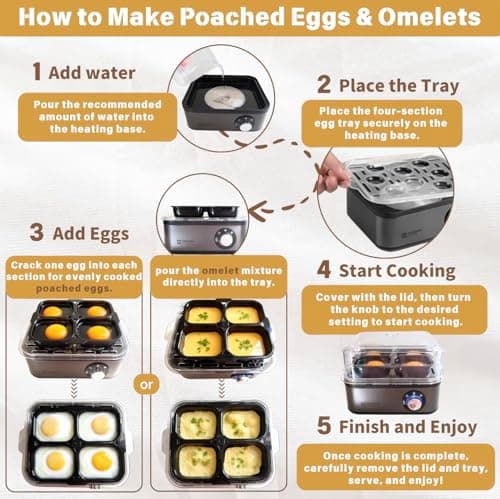 How to Make Poached Eggs & Omelets

1 Add water

Pour the recommended amount of water into the heating base.

2 Place the Tray

Place the four-section egg tray securely on the heating base.

3 Add Eggs

Crack one egg into each section for evenly cooked poached eggs.

or

pour the omelet mixture directly into the tray.

4 Start Cooking

Cover with the lid, then turn the knob to the desired setting to start cooking.

5 Finish and Enjoy

Once cooking is complete, carefully remove the lid and tray, serve, and enjoy!