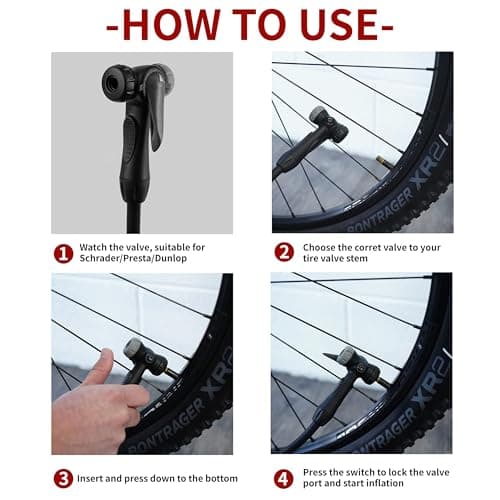 -HOW TO USE-

BONTRAGER XR2

1 Watch the valve, suitable for Schrader/Presta/Dunlop

2 Choose the corret valve to your tire valve stem

BONTRAGER XR2

BONTRAGER XR2

3 Insert and press down to the bottom

4 Press the switch to lock the valve port and start inflation