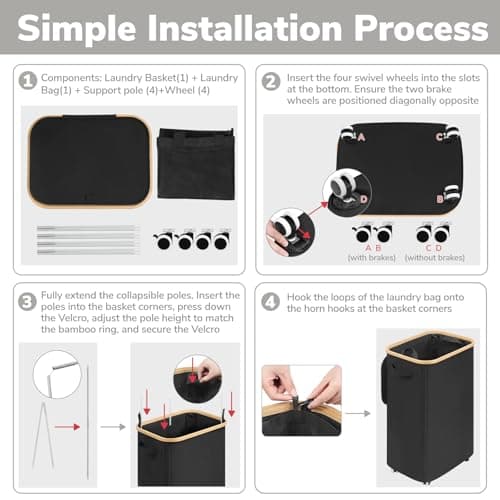 Simple Installation Process

1 Components: Laundry Basket(1) + Laundry Bag(1) + Support pole (4)+Wheel (4)

2 Insert the four swivel wheels into the slots at the bottom. Ensure the two brake wheels are positioned diagonally opposite

A C D B

A B (with brakes) C D (without brakes)

3 Fully extend the collapsible poles. Insert the poles into the basket corners, press down the Velcro, adjust the pole height to match the bamboo ring, and secure the Velcro

4 Hook the loops of the laundry bag onto the horn hooks at the basket corners