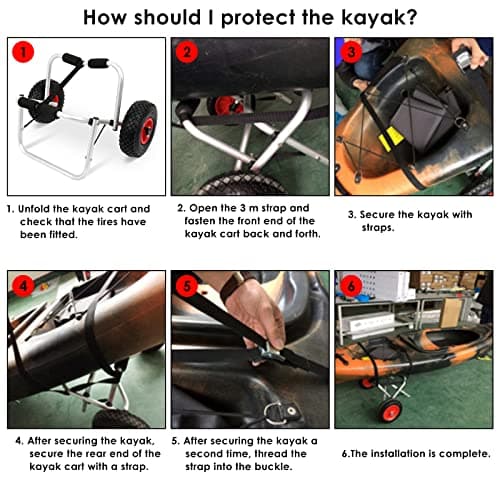 How should I protect the kayak?

1

2

3

1. Unfold the kayak cart and check that the tires have been fitted.

2. Open the 3 m strap and fasten the front end of the kayak cart back and forth.

3. Secure the kayak with straps.

4

5

6

4. After securing the kayak, secure the rear end of the kayak cart with a strap.

5. After securing the kayak a second time, thread the strap into the buckle.

6.The installation is complete.