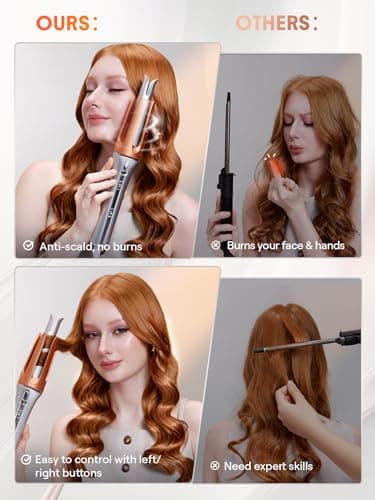 OURS:

OTHERS:

Anti-scald, no burns

Burns your face & hands

Easy to control with left/ right buttons

Need expert skills