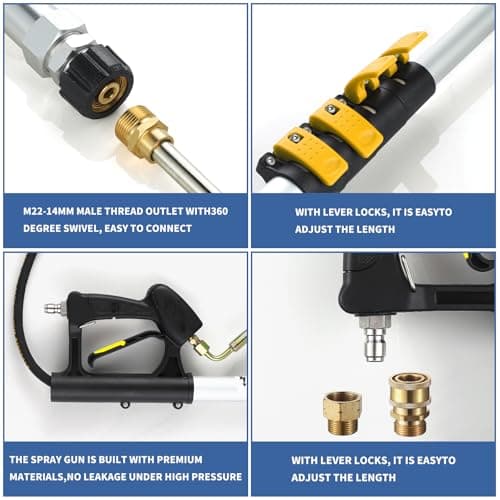 M22-14MM MALE THREAD OUTLET WITH360 DEGREE SWIVEL, EASY TO CONNECT

WITH LEVER LOCKS, IT IS EASYTO ADJUST THE LENGTH

THE SPRAY GUN IS BUILT WITH PREMIUM MATERIALS,NO LEAKAGE UNDER HIGH PRESSURE

WITH LEVER LOCKS, IT IS EASYTO ADJUST THE LENGTH