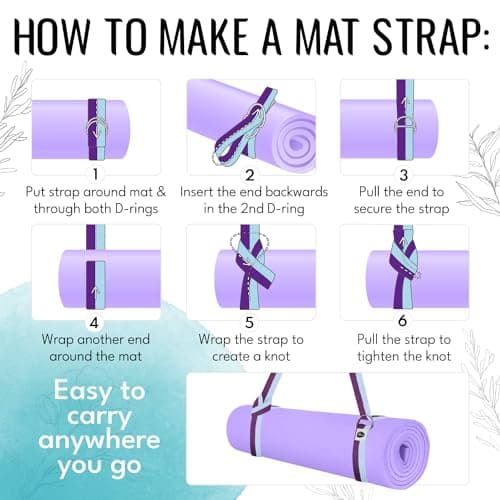 HOW TO MAKE A MAT STRAP:

1
Put strap around mat & through both D-rings

2
Insert the end backwards in the 2nd D-ring

3
Pull the end to secure the strap

4
Wrap another end around the mat

5
Wrap the strap to create a knot

6
Pull the strap to tighten the knot

Easy to carry anywhere you go