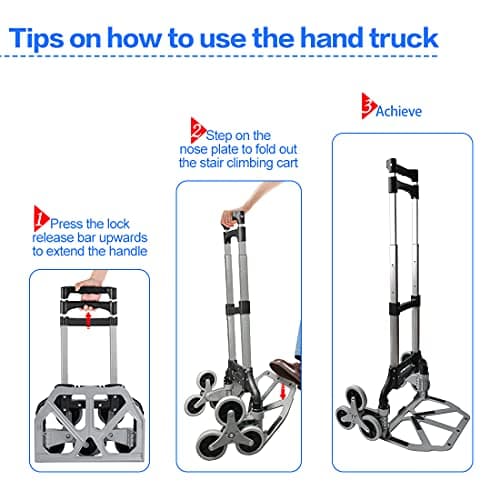 Tips on how to use the hand truck

1 Press the lock release bar upwards to extend the handle

2 Step on the nose plate to fold out the stair climbing cart

3 Achieve