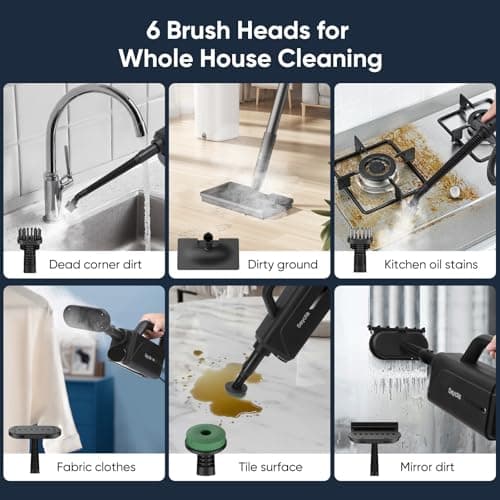 6 Brush Heads for Whole House Cleaning

Dead corner dirt

Dirty ground

Kitchen oil stains

Fabric clothes

Tile surface

Mirror dirt