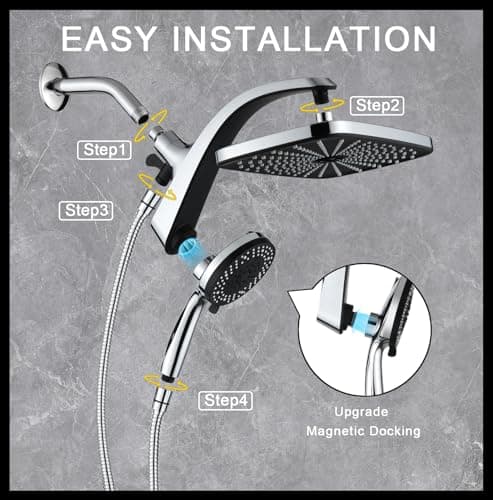 EASY INSTALLATION

Step2

Step1

Step3

Step4

Upgrade
Magnetic Docking