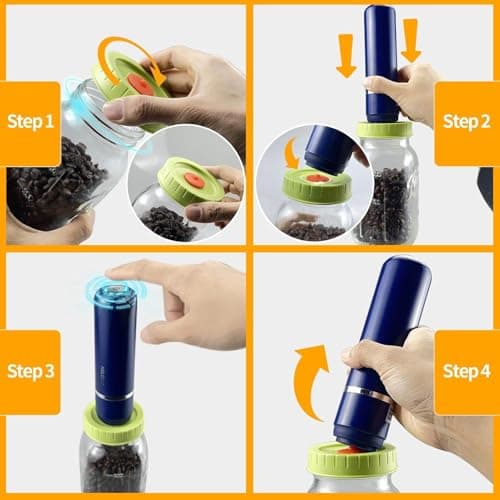 Step 1

Step 2

Step 3

Step 4