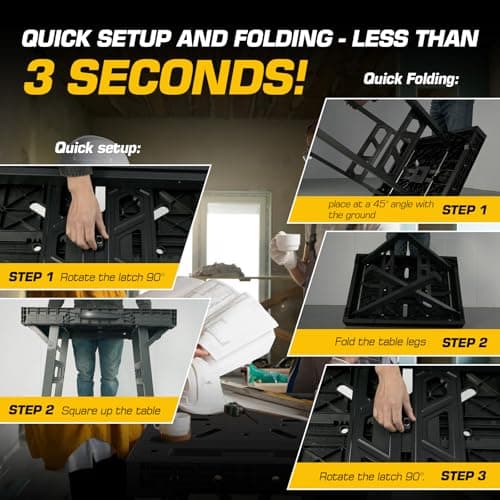 QUICK SETUP AND FOLDING - LESS THAN

3 SECONDS!

Quick setup:

STEP 1 Rotate the latch 90°

STEP 2 Square up the table

Quick Folding:

place at a 45° angle with the ground STEP 1

Fold the table legs STEP 2

Rotate the latch 90°. STEP 3