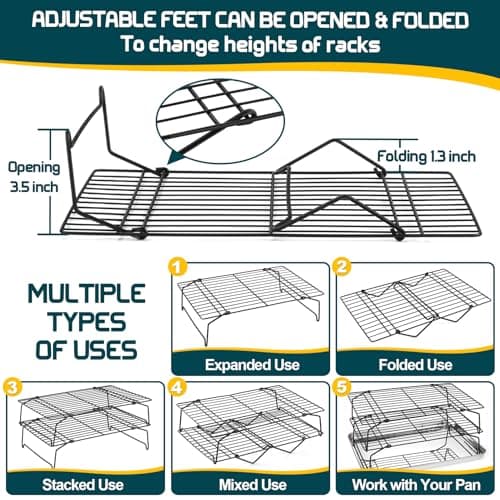 ADJUSTABLE FEET CAN BE OPENED & FOLDED
To change heights of racks

Opening 3.5 inch

Folding 1.3 inch

MULTIPLE TYPES OF USES

1
Expanded Use

2
Folded Use

3
Stacked Use

4
Mixed Use

5
Work with Your Pan