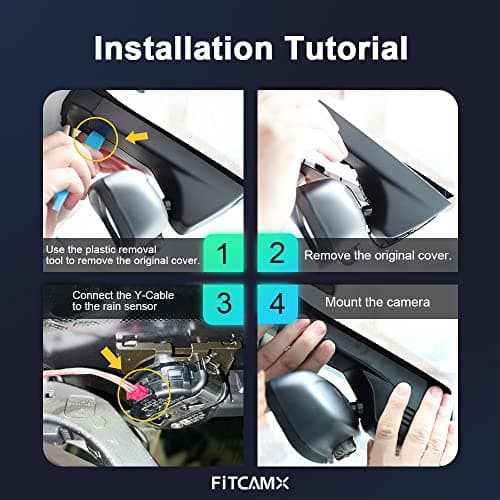 Installation Tutorial

Use the plastic removal tool to remove the original cover.

1

2

Remove the original cover.

Connect the Y-Cable to the rain sensor

3

4

Mount the camera

FITCAMX