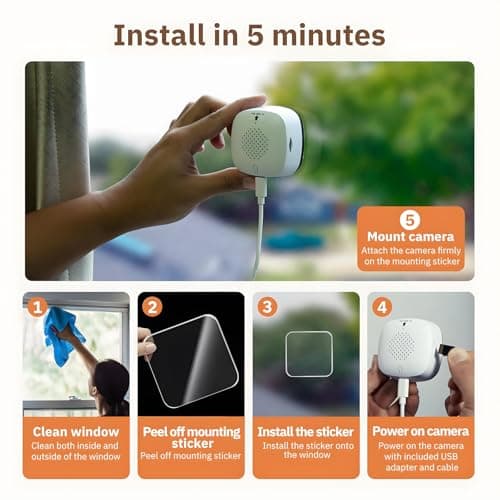 Install in 5 minutes

5
Mount camera
Attach the camera firmly on the mounting sticker

1
Clean window
Clean both inside and outside of the window

2
Peel off mounting sticker
Peel off mounting sticker

3
Install the sticker
Install the sticker onto the window

4
Power on camera
Power on the camera with included USB adapter and cable