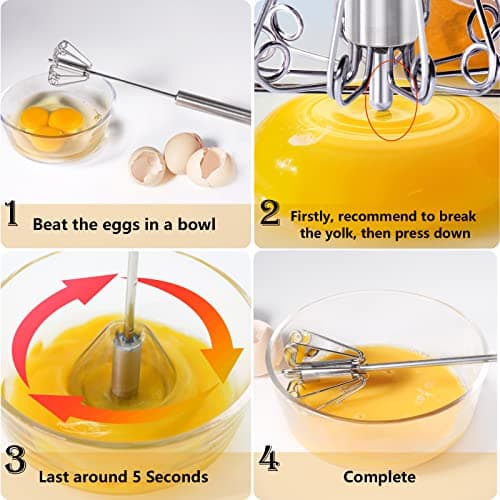 1 Beat the eggs in a bowl

2 Firstly, recommend to break the yolk, then press down

3 Last around 5 Seconds

4 Complete