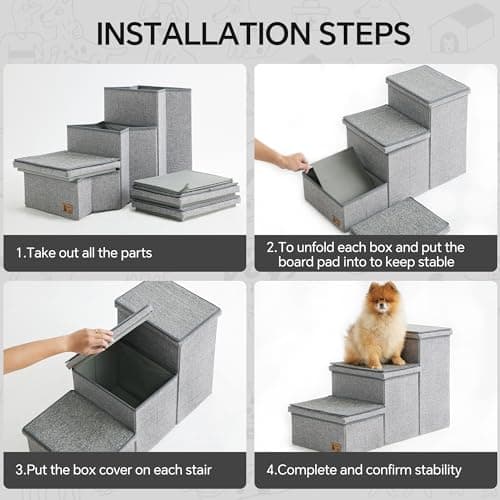 INSTALLATION STEPS

1.Take out all the parts

2.To unfold each box and put the board pad into to keep stable

3.Put the box cover on each stair

4.Complete and confirm stability