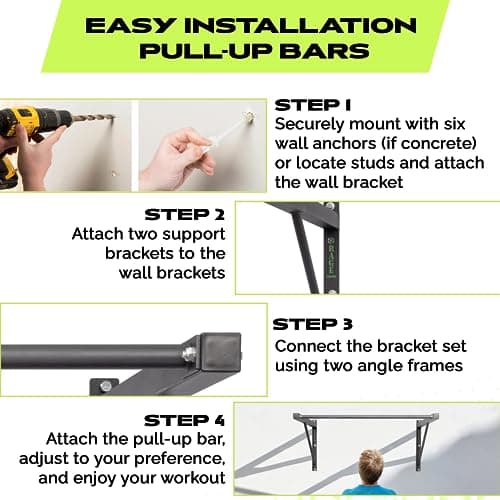 EASY INSTALLATION PULL-UP BARS

STEP 1
Securely mount with six wall anchors (if concrete) or locate studs and attach the wall bracket

STEP 2
Attach two support brackets to the wall brackets

RAGE

STEP 3
Connect the bracket set using two angle frames

STEP 4
Attach the pull-up bar, adjust to your preference, and enjoy your workout