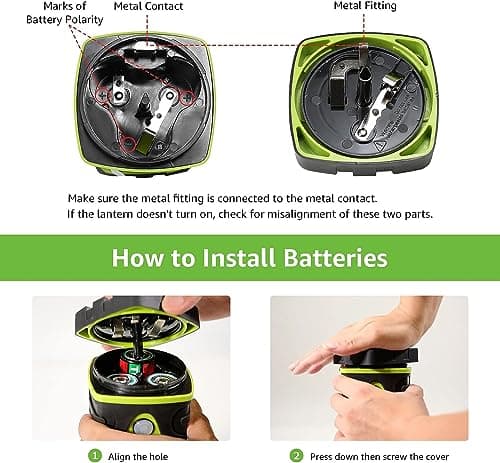 Marks of Battery Polarity

Metal Contact

Metal Fitting

Make sure the metal fitting is connected to the metal contact.
If the lantern doesn't turn on, check for misalignment of these two parts.

How to Install Batteries

1 Align the hole

2 Press down then screw the cover