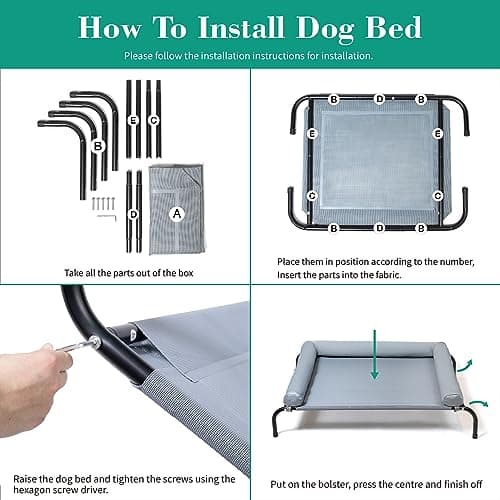 How To Install Dog Bed

Please follow the installation instructions for installation.

B E C D A

Take all the parts out of the box

B D B E E C C B D B

Place them in position according to the number, Insert the parts into the fabric.

Raise the dog bed and tighten the screws using the hexagon screw driver.

Put on the bolster, press the centre and finish off