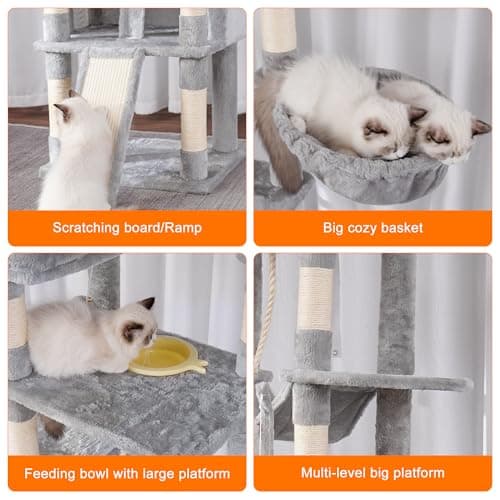 Scratching board/Ramp

Big cozy basket

Feeding bowl with large platform

Multi-level big platform