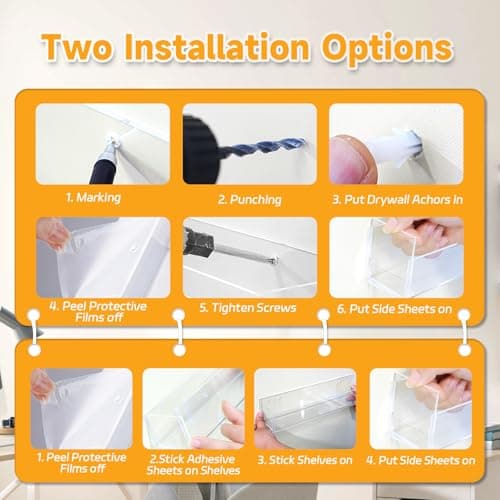 Two Installation Options

1. Marking

2. Punching

3. Put Drywall Achors In

4. Peel Protective Films off

5. Tighten Screws

6. Put Side Sheets on

1. Peel Protective Films off

2.Stick Adhesive Sheets on Shelves

3. Stick Shelves on

4. Put Side Sheets on