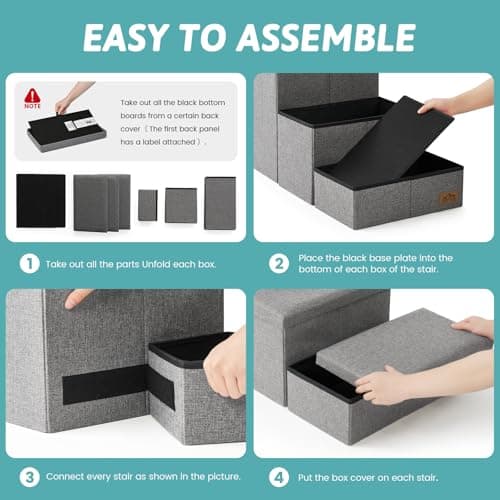 EASY TO ASSEMBLE

NOTE

Take out all the black bottom boards from a certain back cover（The first back panel has a label attached）.

1 Take out all the parts Unfold each box.

2 Place the black base plate into the bottom of each box of the stair.

3 Connect every stair as shown in the picture.

4 Put the box cover on each stair.