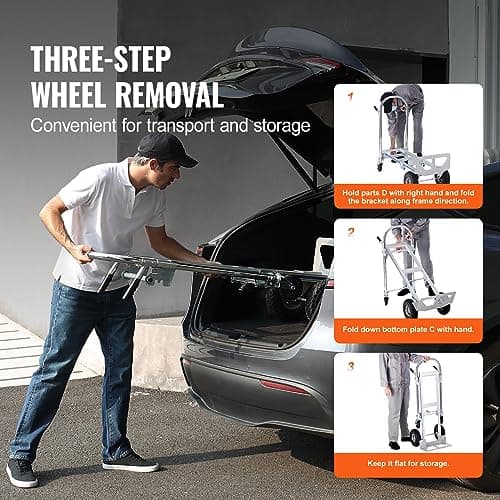 THREE-STEP WHEEL REMOVAL
Convenient for transport and storage

1
Hold parts D with right hand and fold the bracket along frame direction.

2
Fold down bottom plate C with hand.

3
Keep it flat for storage.