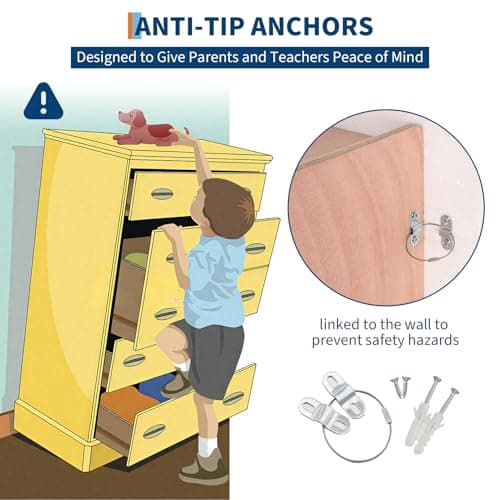 ANTI-TIP ANCHORS

Designed to Give Parents and Teachers Peace of Mind

linked to the wall to prevent safety hazards