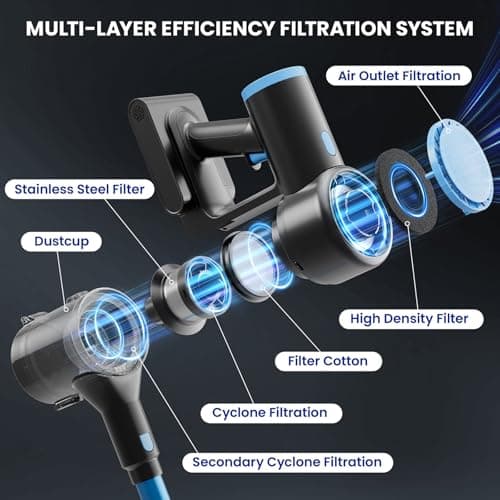 MULTI-LAYER EFFICIENCY FILTRATION SYSTEM

Air Outlet Filtration

Stainless Steel Filter

Dustcup

High Density Filter

Filter Cotton

Cyclone Filtration

Secondary Cyclone Filtration