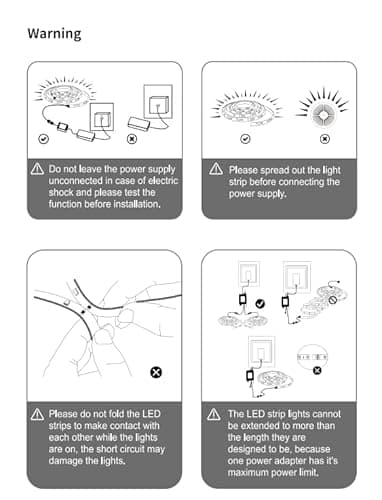 Warning

Do not leave the power supply unconnected in case of electric shock and please test the function before installation.

Please spread out the light strip before connecting the power supply.

Please do not fold the LED strips to make contact with each other while the lights are on, the short circuit may damage the lights.

The LED strip lights cannot be extended to more than the length they are designed to be, because one power adapter has it's maximum power limit.