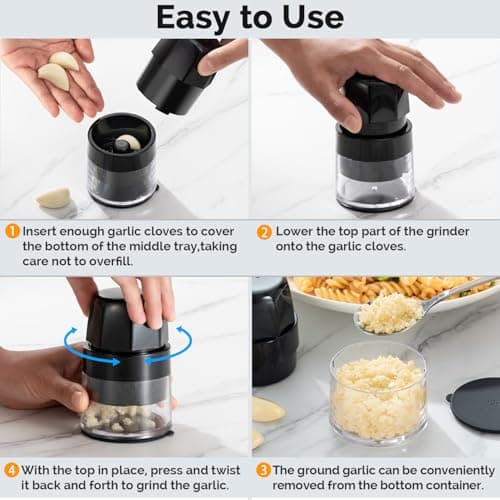 Easy to Use

1 Insert enough garlic cloves to cover the bottom of the middle tray,taking care not to overfill.

2 Lower the top part of the grinder onto the garlic cloves.

4 With the top in place, press and twist it back and forth to grind the garlic.

3 The ground garlic can be conveniently removed from the bottom container.