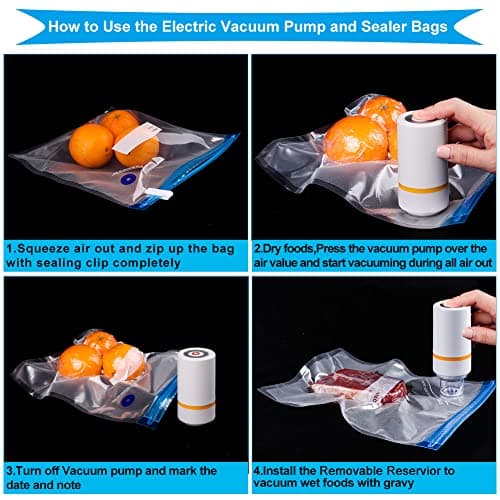 How to Use the Electric Vacuum Pump and Sealer Bags

1.Squeeze air out and zip up the bag with sealing clip completely

2.Dry foods,Press the vacuum pump over the air value and start vacuuming during all air out

3.Turn off Vacuum pump and mark the date and note

4.Install the Removable Reservior to vacuum wet foods with gravy