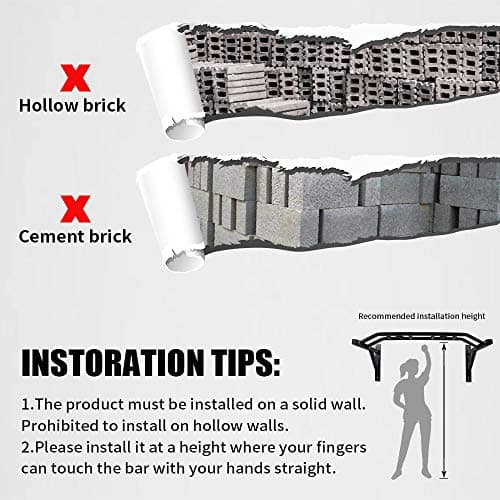 X
Hollow brick

X
Cement brick

Recommended installation height

INSTORATION TIPS:

1.The product must be installed on a solid wall. Prohibited to install on hollow walls.
2.Please install it at a height where your fingers can touch the bar with your hands straight.