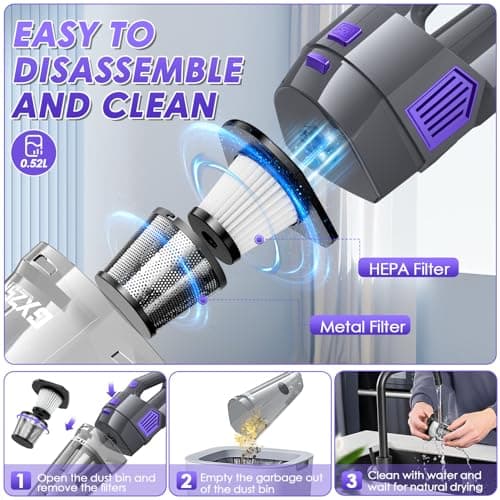 EASY TO DISASSEMBLE AND CLEAN

0.52L

HEPA Filter

Metal Filter

1 Open the dust bin and remove the filters

2 Empty the garbage out of the dust bin

3 Clean with water and wait for natural drying