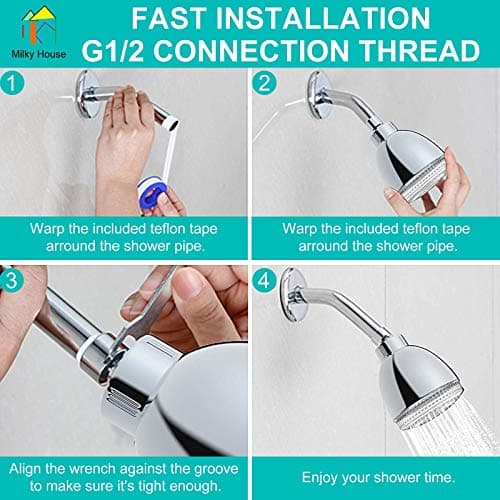 Milky House

FAST INSTALLATION
G1/2 CONNECTION THREAD

1

Warp the included teflon tape arround the shower pipe.

2

Warp the included teflon tape arround the shower pipe.

3

Align the wrench against the groove to make sure it's tight enough.

4

Enjoy your shower time.