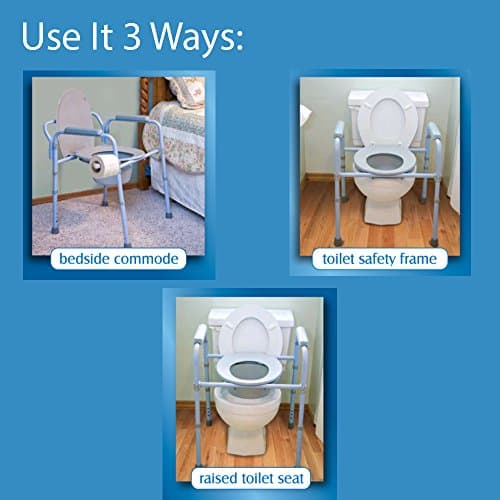 Use It 3 Ways:

bedside commode

toilet safety frame

raised toilet seat