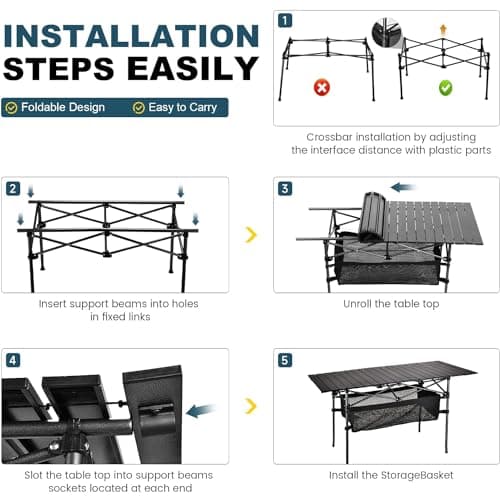 INSTALLATION STEPS EASILY

Foldable Design   Easy to Carry

1

Crossbar installation by adjusting the interface distance with plastic parts

2

Insert support beams into holes in fixed links

3

Unroll the table top

4

Slot the table top into support beams sockets located at each end

5

Install the StorageBasket