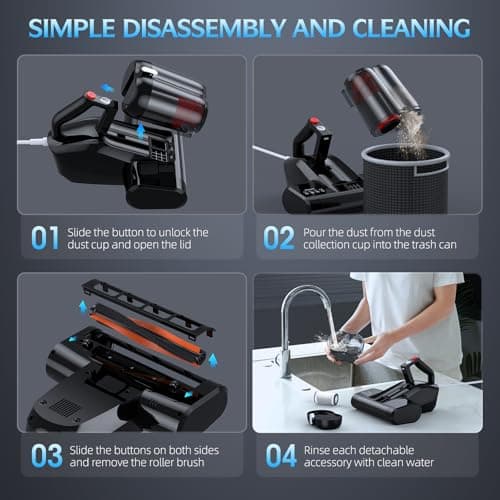 SIMPLE DISASSEMBLY AND CLEANING

01 Slide the button to unlock the dust cup and open the lid

02 Pour the dust from the dust collection cup into the trash can

03 Slide the buttons on both sides and remove the roller brush

04 Rinse each detachable accessory with clean water