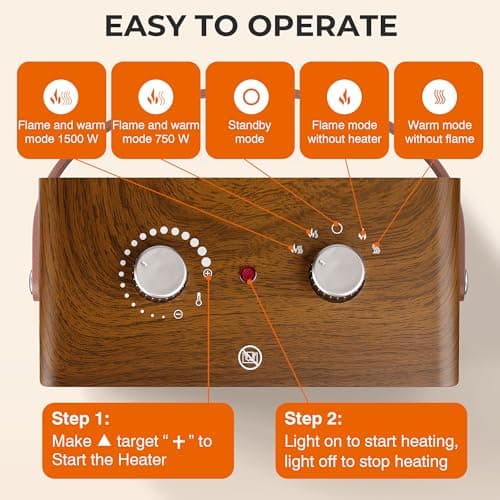 EASY TO OPERATE

Flame and warm mode 1500 W

Flame and warm mode 750 W

Standby mode

Flame mode without heater

Warm mode without flame

Step 1:
Make ▲ target " + " to Start the Heater

Step 2:
Light on to start heating, light off to stop heating