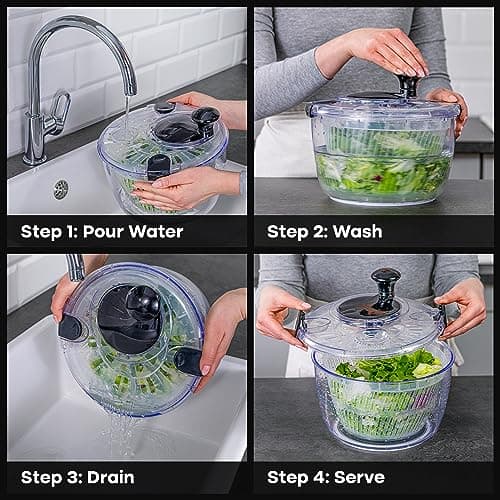 Step 1: Pour Water

Step 2: Wash

Step 3: Drain

Step 4: Serve