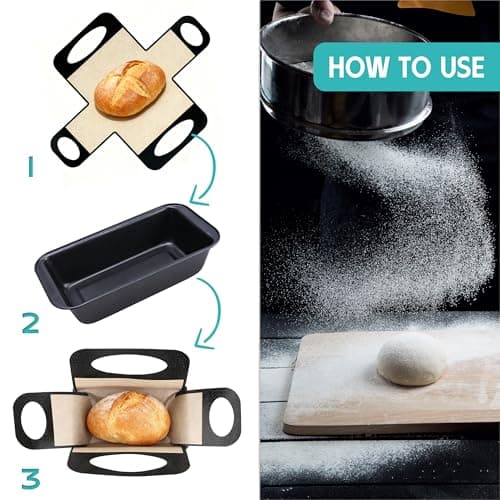 1

2

3

HOW TO USE