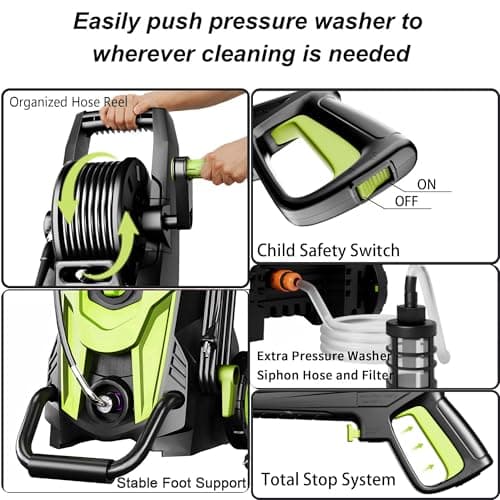 Easily push pressure washer to wherever cleaning is needed

Organized Hose Reel

ON

OFF

Child Safety Switch

Extra Pressure Washer Siphon Hose and Filter

Stable Foot Support

Total Stop System