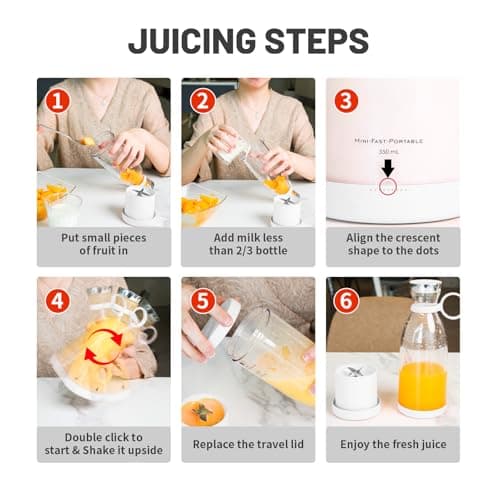 JUICING STEPS

1
Put small pieces of fruit in

2
Add milk less than 2/3 bottle

3
MINI·FAST·PORTABLE
350 mL
Align the crescent shape to the dots

4
Double click to start & Shake it upside

5
Replace the travel lid

6
Enjoy the fresh juice